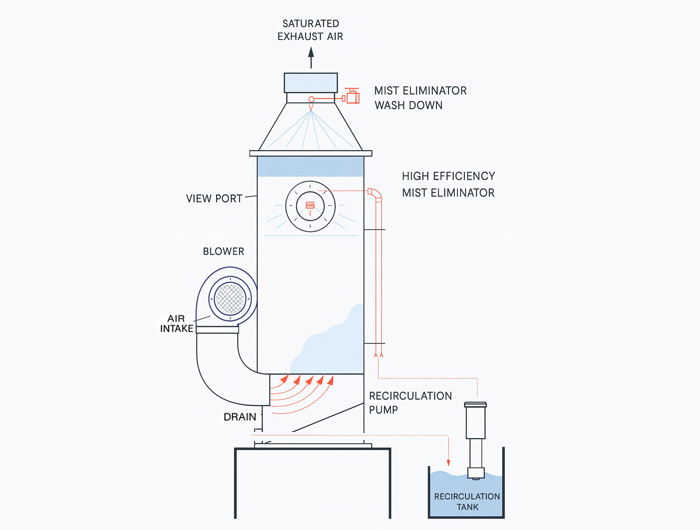 SATURATED EXHAUST AIR

MIST ELIMINATOR WASH DOWN

HIGH EFFICIENCY MIST ELIMINATOR

VIEW PORT

BLOWER

AIR INTAKE

RECIRCULATION PUMP

DRAIN

RECIRCULATION TANK